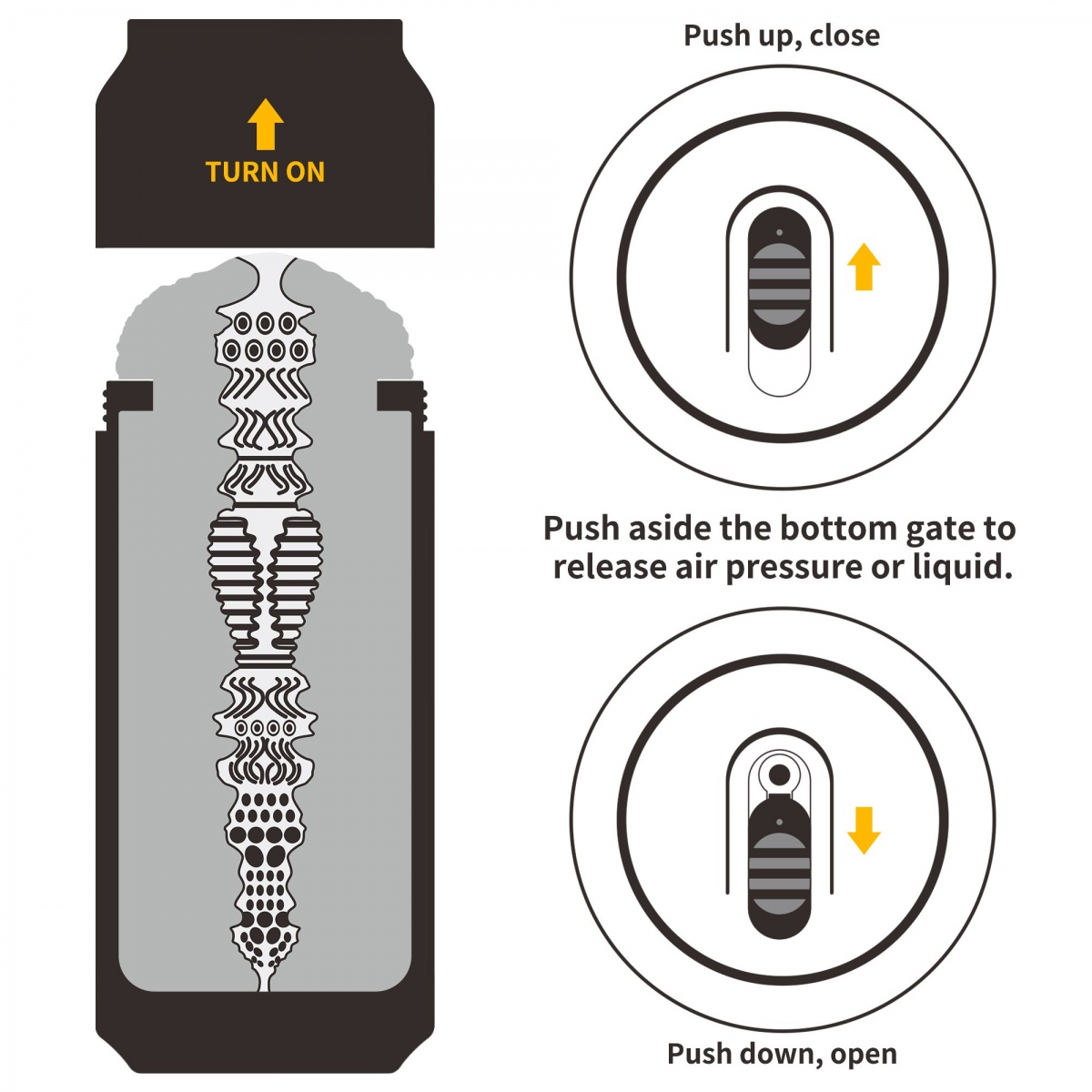 TURN ON

Push up, close

Push aside the bottom gate to release air pressure or liquid.

Push down, open